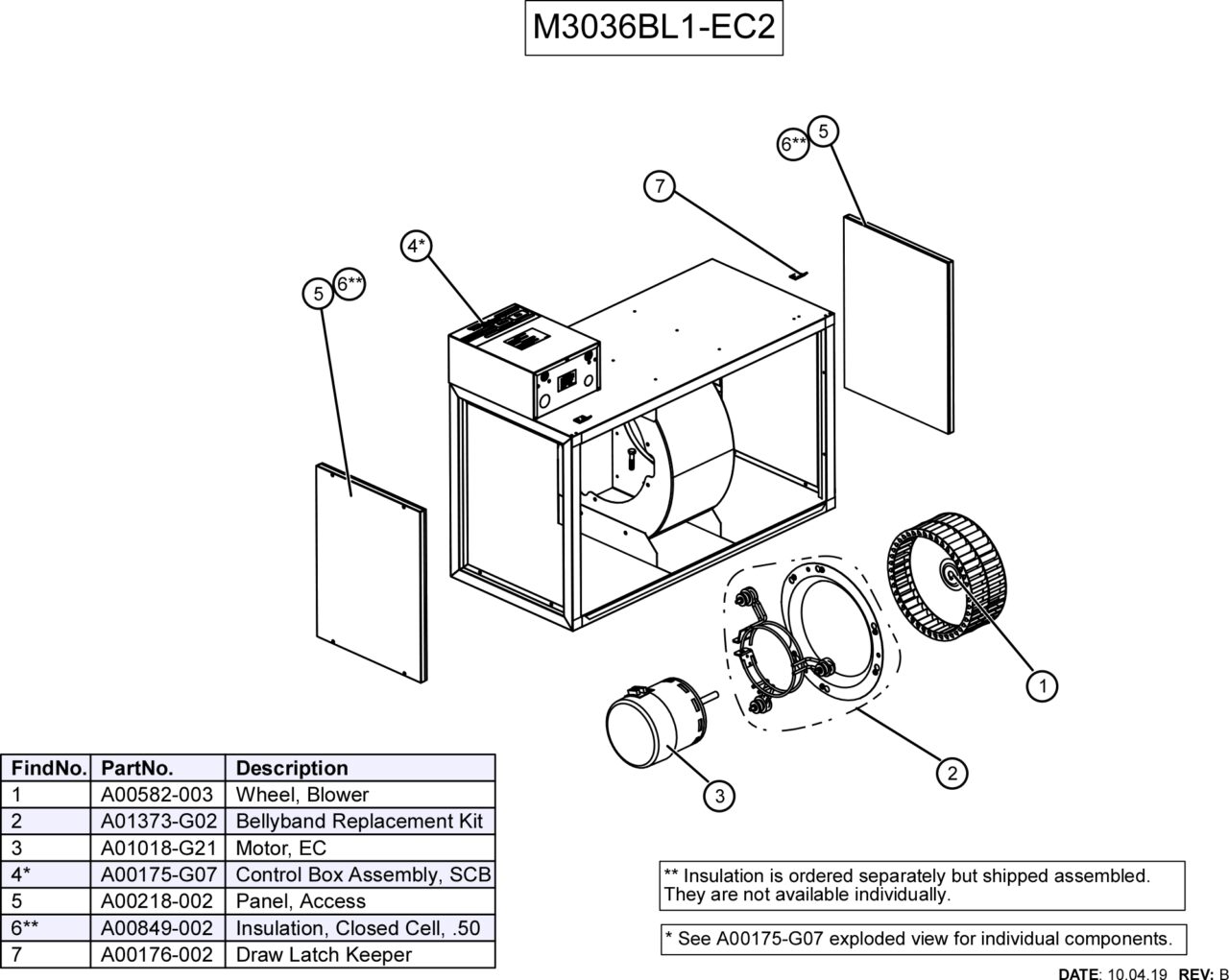 M3036BL1-EC2

6** 5

7

4*

5 6**

1

2

3

| FindNo. | PartNo. | Description |
|---|---|---|
| 1 | A00582-003 | Wheel, Blower |
| 2 | A01373-G02 | Bellyband Replacement Kit |
| 3 | A01018-G21 | Motor, EC |
| 4* | A00175-G07 | Control Box Assembly, SCB |
| 5 | A00218-002 | Panel, Access |
| 6** | A00849-002 | Insulation, Closed Cell, .50 |
| 7 | A00176-002 | Draw Latch Keeper |

** Insulation is ordered separately but shipped assembled. They are not available individually.

* See A00175-G07 exploded view for individual components.

DATE: 10.04.19 REV: B