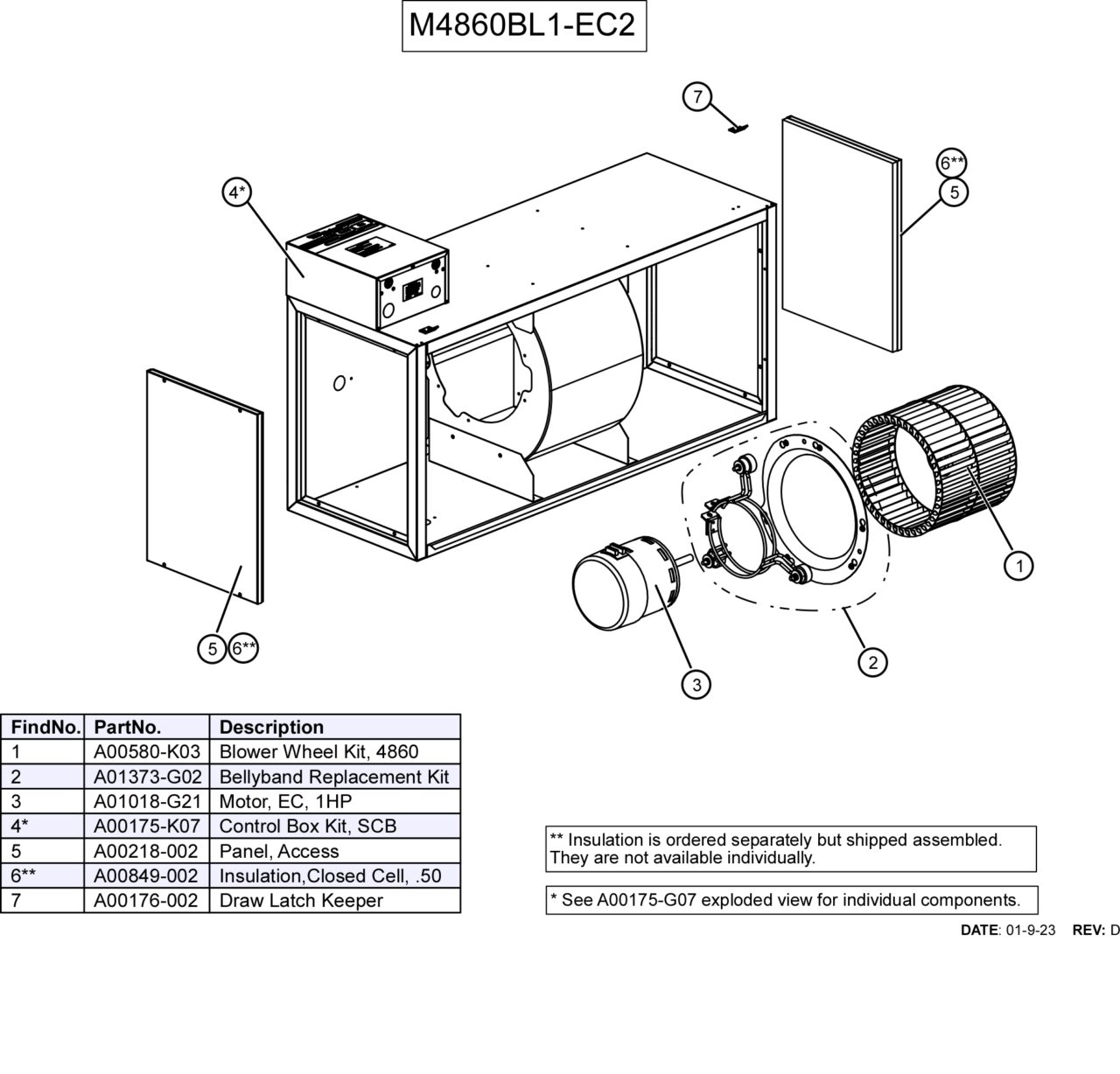 M4860BL1-EC2

7

6**

5

4*

1

2

3

5 6**

| FindNo. | PartNo. | Description |
|---|---|---|
| 1 | A00580-K03 | Blower Wheel Kit, 4860 |
| 2 | A01373-G02 | Bellyband Replacement Kit |
| 3 | A01018-G21 | Motor, EC, 1HP |
| 4* | A00175-K07 | Control Box Kit, SCB |
| 5 | A00218-002 | Panel, Access |
| 6** | A00849-002 | Insulation,Closed Cell, .50 |
| 7 | A00176-002 | Draw Latch Keeper |

** Insulation is ordered separately but shipped assembled. They are not available individually.

* See A00175-G07 exploded view for individual components.

DATE: 01-9-23 REV: D