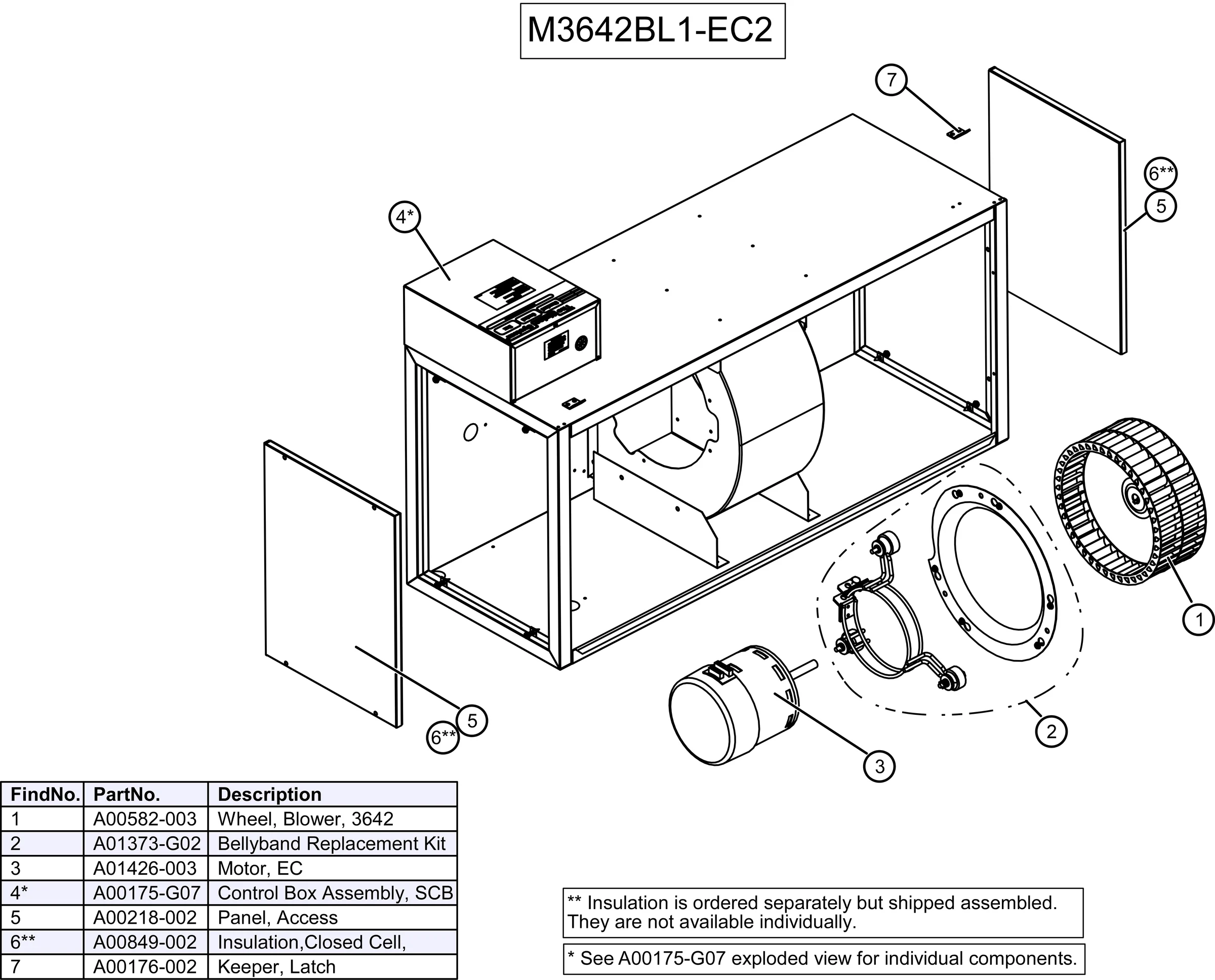 M3642BL1-EC2

7

6**

5

4*

1

2

3

5

6**

| FindNo. | PartNo. | Description |
|---|---|---|
| 1 | A00582-003 | Wheel, Blower, 3642 |
| 2 | A01373-G02 | Bellyband Replacement Kit |
| 3 | A01426-003 | Motor, EC |
| 4* | A00175-G07 | Control Box Assembly, SCB |
| 5 | A00218-002 | Panel, Access |
| 6** | A00849-002 | Insulation,Closed Cell, |
| 7 | A00176-002 | Keeper, Latch |

** Insulation is ordered separately but shipped assembled. They are not available individually.

* See A00175-G07 exploded view for individual components.