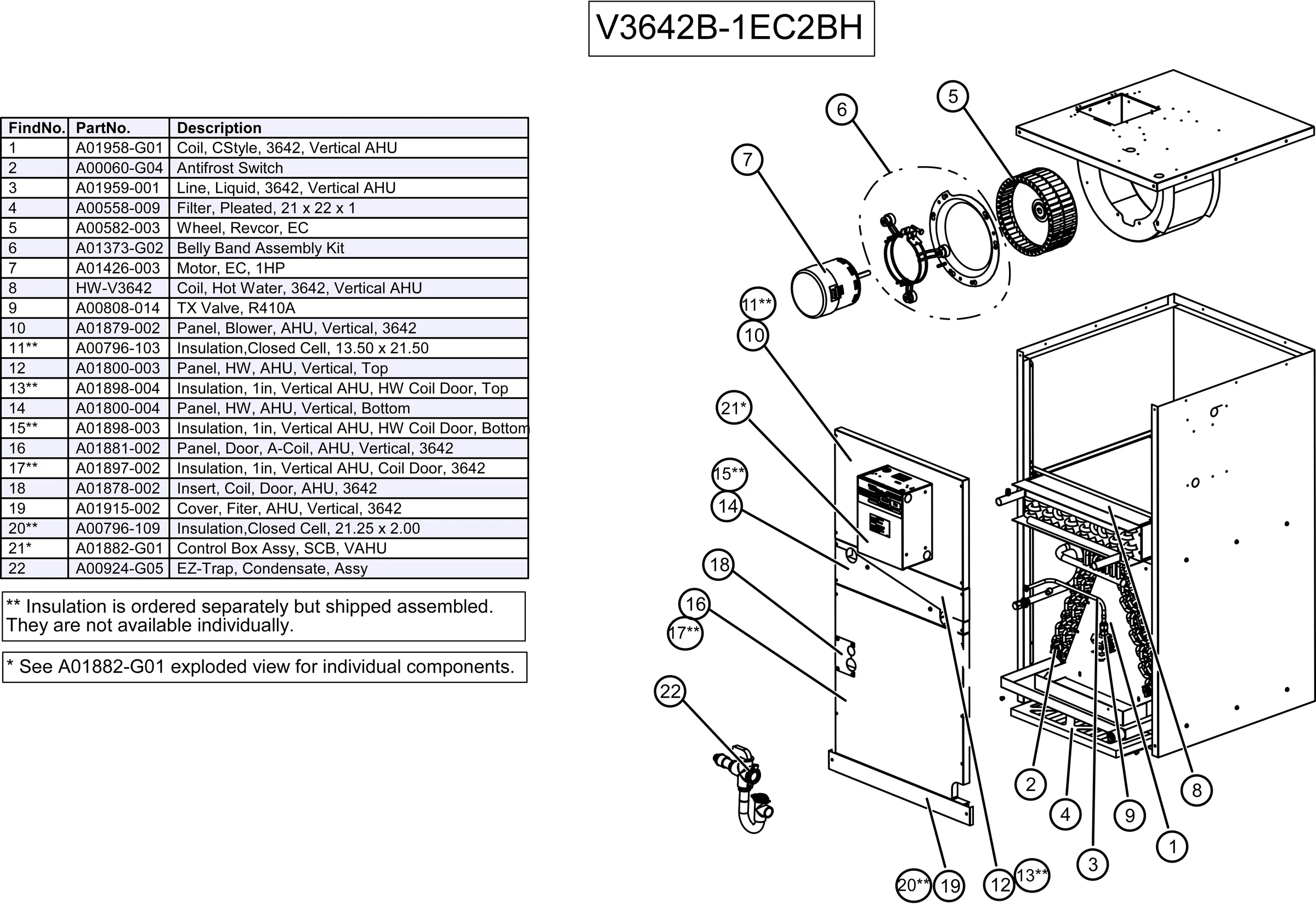 V3642B-1EC2BH

| FindNo. | PartNo. | Description |
|---|---|---|
| 1 | A01958-G01 | Coil, CStyle, 3642, Vertical AHU |
| 2 | A00060-G04 | Antifrost Switch |
| 3 | A01959-001 | Line, Liquid, 3642, Vertical AHU |
| 4 | A00558-009 | Filter, Pleated, 21 x 22 x 1 |
| 5 | A00582-003 | Wheel, Revcor, EC |
| 6 | A01373-G02 | Belly Band Assembly Kit |
| 7 | A01426-003 | Motor, EC, 1HP |
| 8 | HW-V3642 | Coil, Hot Water, 3642, Vertical AHU |
| 9 | A00808-014 | TX Valve, R410A |
| 10 | A01879-002 | Panel, Blower, AHU, Vertical, 3642 |
| 11** | A00796-103 | Insulation,Closed Cell, 13.50 x 21.50 |
| 12 | A01800-003 | Panel, HW, AHU, Vertical, Top |
| 13** | A01898-004 | Insulation, 1in, Vertical AHU, HW Coil Door, Top |
| 14 | A01800-004 | Panel, HW, AHU, Vertical, Bottom |
| 15** | A01898-003 | Insulation, 1in, Vertical AHU, HW Coil Door, Bottom |
| 16 | A01881-002 | Panel, Door, A-Coil, AHU, Vertical, 3642 |
| 17** | A01897-002 | Insulation, 1in, Vertical AHU, Coil Door, 3642 |
| 18 | A01878-002 | Insert, Coil, Door, AHU, 3642 |
| 19 | A01915-002 | Cover, Fiter, AHU, Vertical, 3642 |
| 20** | A00796-109 | Insulation,Closed Cell, 21.25 x 2.00 |
| 21* | A01882-G01 | Control Box Assy, SCB, VAHU |
| 22 | A00924-G05 | EZ-Trap, Condensate, Assy |

** Insulation is ordered separately but shipped assembled. They are not available individually.

* See A01882-G01 exploded view for individual components.

6 5 7 11** 10 21* 15** 14 18 16 17** 22 2 4 9 8 1 3 20** 19 12 13**